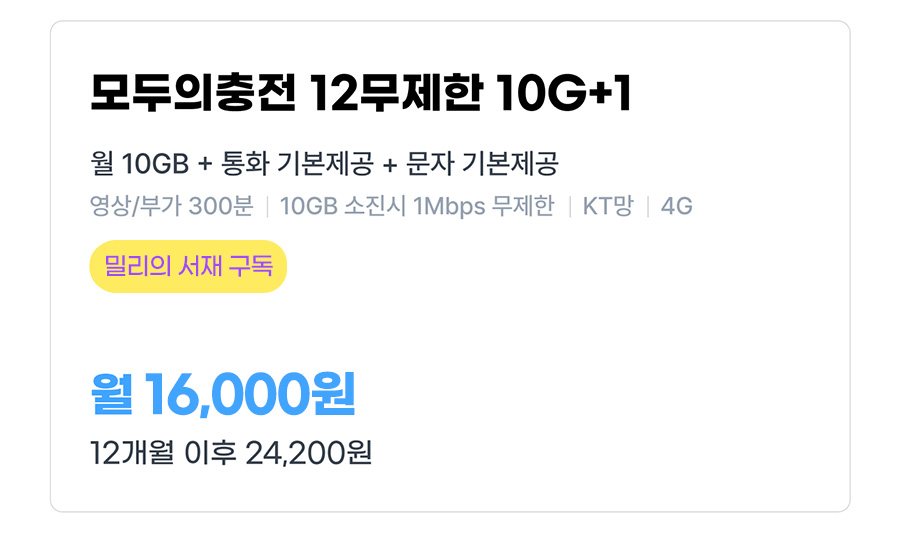 모두의충전 12무제한 10G+1

월 10GB + 통화 기본제공 + 문자 기본제공

영상/부가 300분 | 10GB 소진시 1Mbps 무제한 | KT망 | 4G

밀리의 서재 구독

월 16,000원

12개월 이후 24,200원