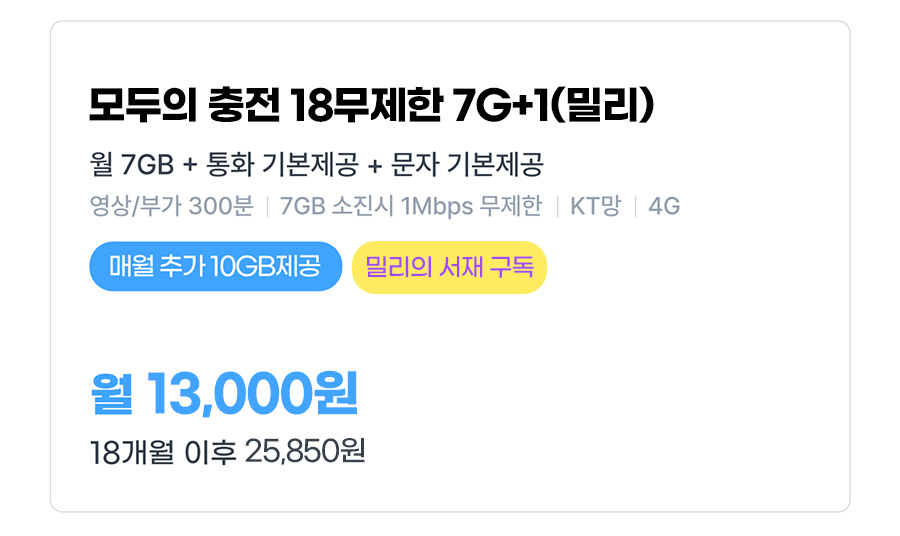 모두의 충전 18무제한 7G+1(밀리)

월 7GB + 통화 기본제공 + 문자 기본제공

영상/부가 300분 | 7GB 소진시 1Mbps 무제한 | KT망 | 4G

매월 추가 10GB제공

밀리의 서재 구독

월 13,000원

18개월 이후 25,850원